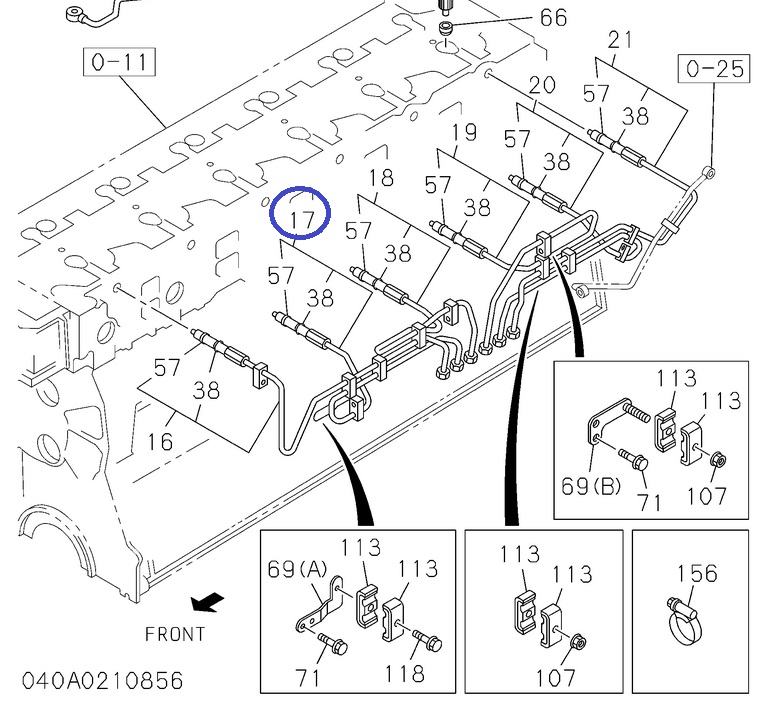 66
0-11
21
0-25
20
57
38
19
57
38
18
57
38
17
57
38
57
38
57
38
16
113
113
69(B)
71
107
69(A)
113
113
71
118
113
113
107
156
FRONT
040A0210856